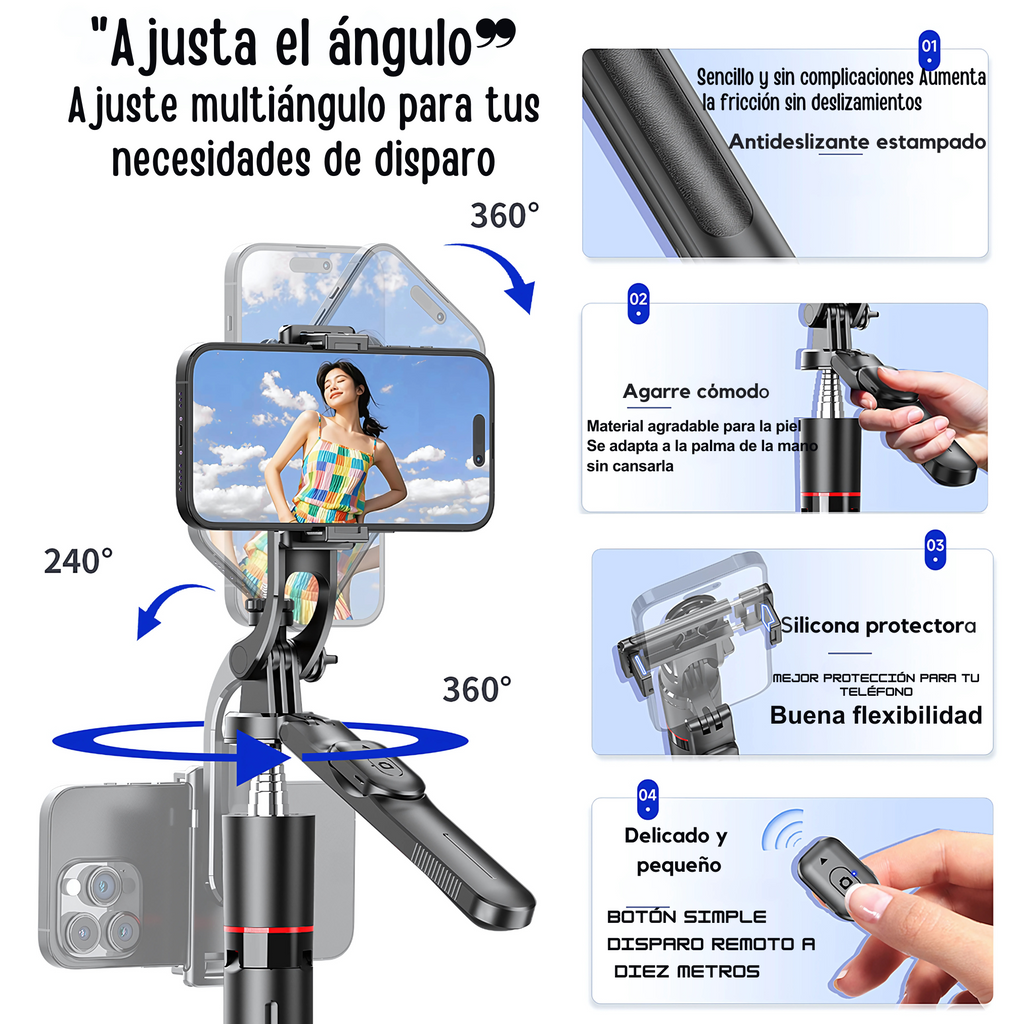 "Ajusta el ángulo"
Ajuste multiángulo para tus necesidades de disparo

360°

240°

360°

01
Sencillo y sin complicaciones Aumenta la fricción sin deslizamientos
Antideslizante estampado

02
Agarre cómodo
Material agradable para la piel
Se adapta a la palma de la mano sin cansarla

03
Silicona protectora
MEJOR PROTECCIÓN PARA TU TELÉFONO
Buena flexibilidad

04
Delicado y pequeño
BOTÓN SIMPLE
DISPARO REMOTO A DIEZ METROS