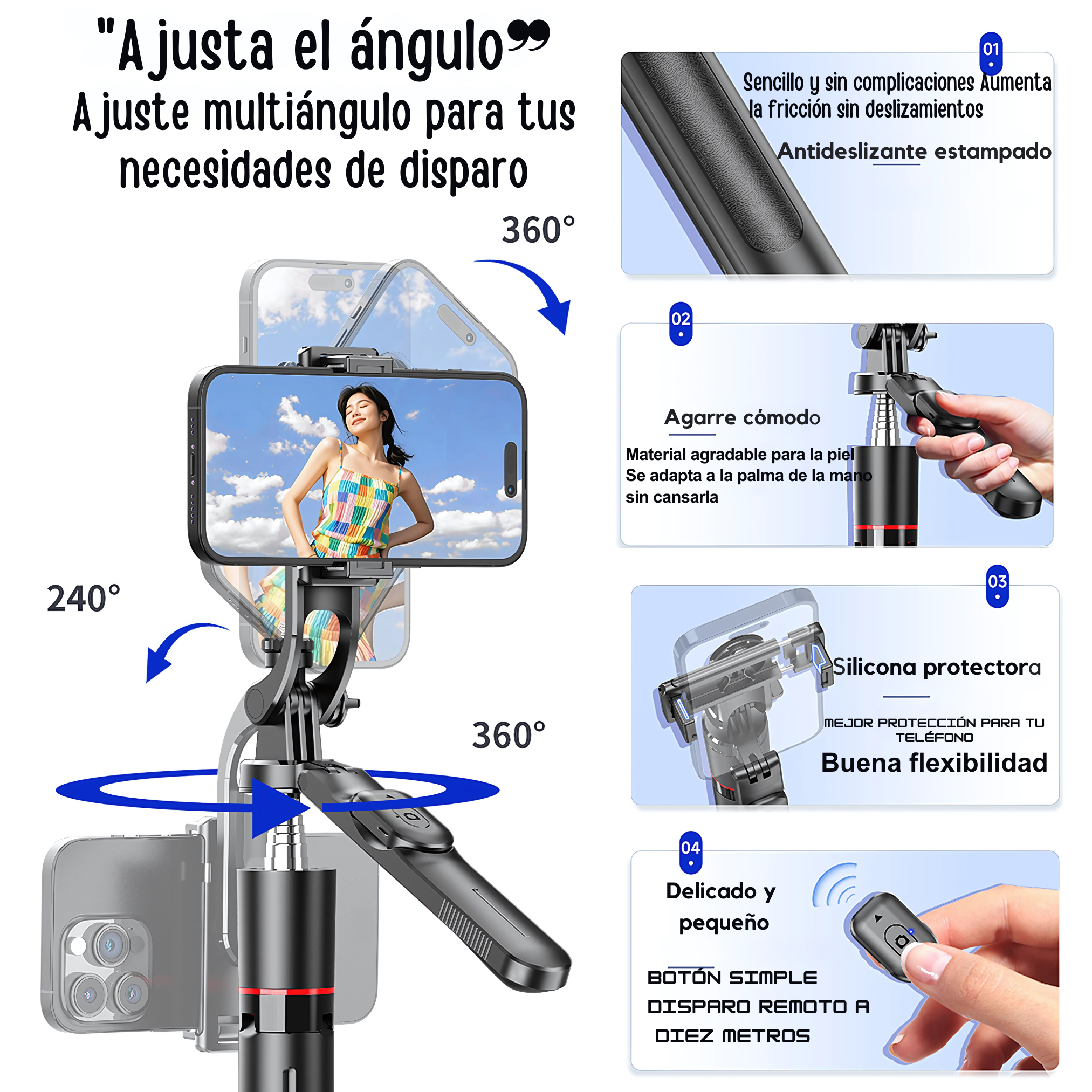 "Ajusta el ángulo"
Ajuste multiángulo para tus necesidades de disparo

360°

240°

360°

01
Sencillo y sin complicaciones Aumenta la fricción sin deslizamientos
Antideslizante estampado

02
Agarre cómodo
Material agradable para la piel
Se adapta a la palma de la mano sin cansarla

03
Silicona protectora
MEJOR PROTECCIÓN PARA TU TELÉFONO
Buena flexibilidad

04
Delicado y pequeño
BOTÓN SIMPLE
DISPARO REMOTO A DIEZ METROS